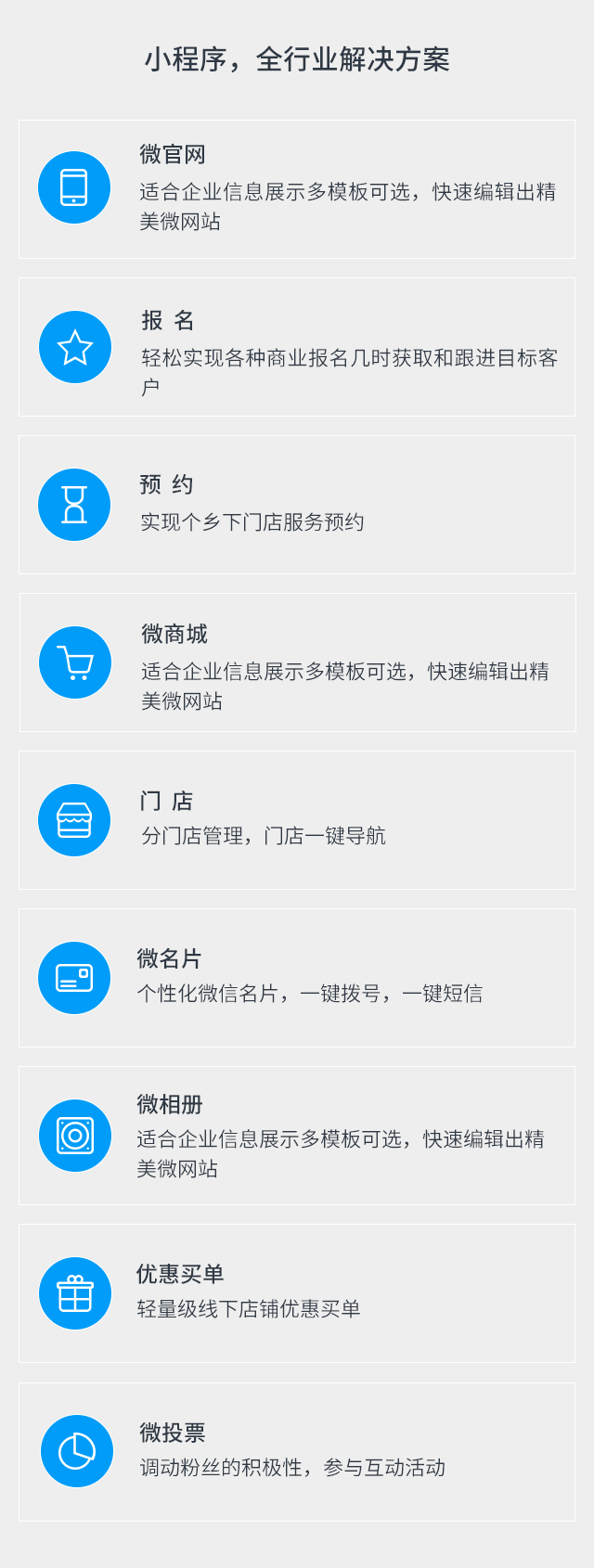 小程序，全行业解决方案

微官网
适合企业信息展示多模板可选，快速编辑出精美微网站

报 名
轻松实现各种商业报名几时获取和跟进目标客户

预 约
实现个乡下门店服务预约

微商城
适合企业信息展示多模板可选，快速编辑出精美微网站

门 店
分门店管理，门店一键导航

微名片
个性化微信名片，一键拨号，一键短信

微相册
适合企业信息展示多模板可选，快速编辑出精美微网站

优惠买单
轻量级线下店铺优惠买单

微投票
调动粉丝的积极性，参与互动活动